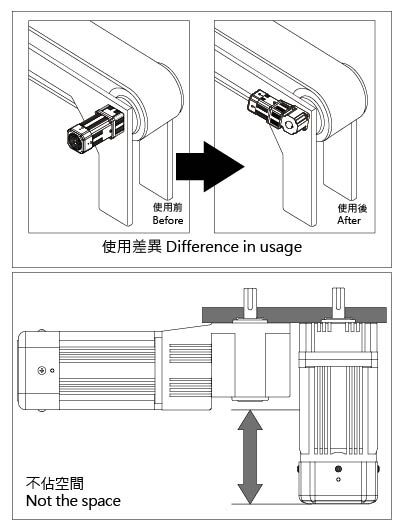 使用前
Before

使用後
After

使用差異 Difference in usage

不佔空間
Not the space