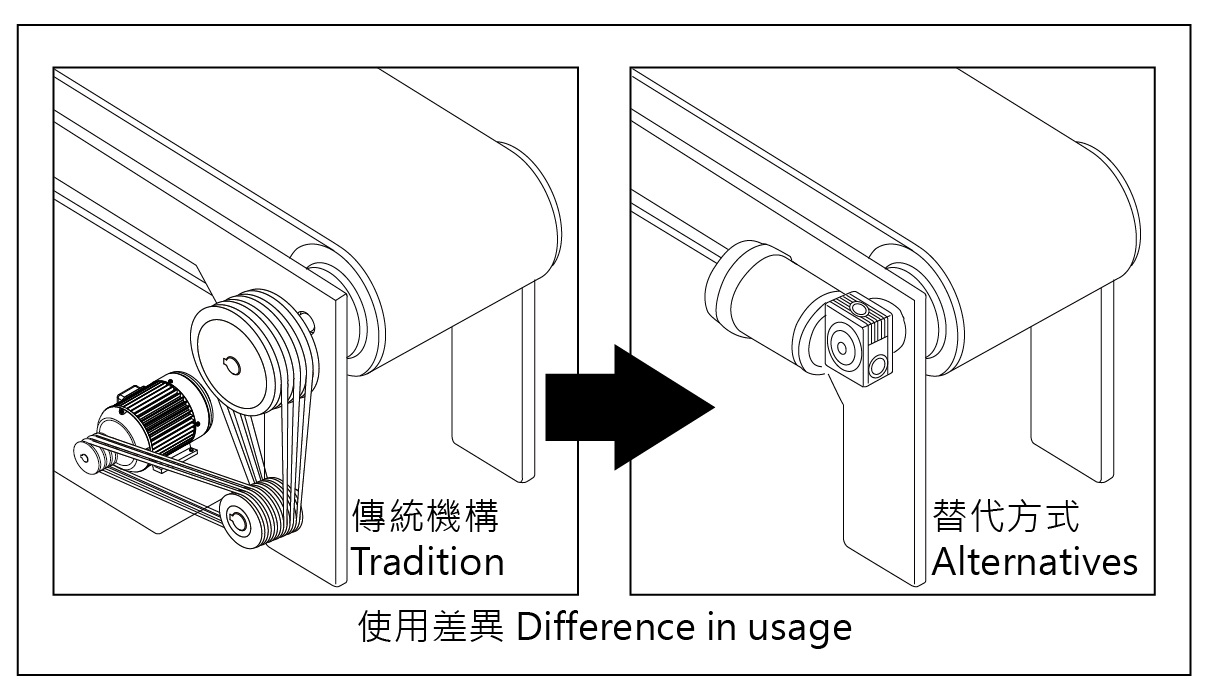 傳統機構
Tradition

替代方式
Alternatives

使用差異 Difference in usage